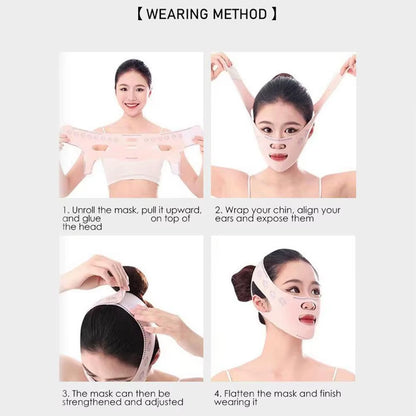 【 WEARING METHOD 】

1. Unroll the mask, pull it upward, and glue on top of the head

2. Wrap your chin, align your ears and expose them

3. The mask can then be strengthened and adjusted

4. Flatten the mask and finish wearing it